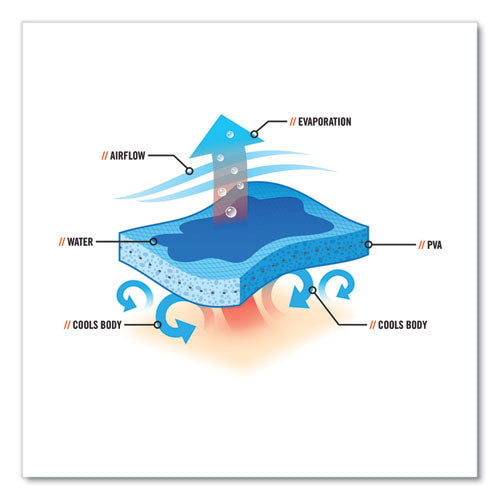 // EVAPORATION

// AIRFLOW

// WATER

// PVA

// COOLS BODY

// COOLS BODY