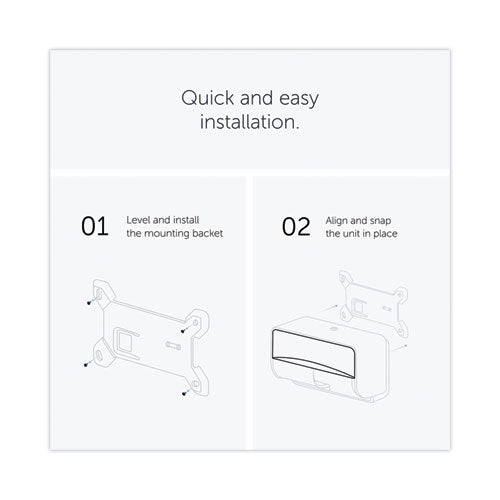 Quick and easy installation.

01 Level and install the mounting backet

02 Align and snap the unit in place