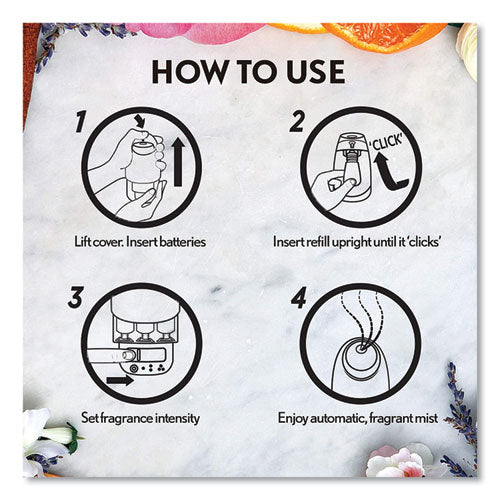 HOW TO USE

1

Lift cover. Insert batteries

2

'CLICK'

Insert refill upright until it 'clicks'

3

Set fragrance intensity

4

Enjoy automatic, fragrant mist