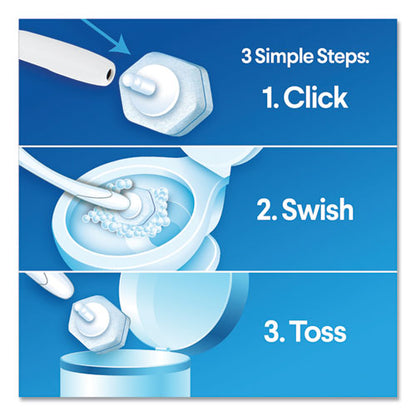 3 Simple Steps:

1. Click

2. Swish

3. Toss