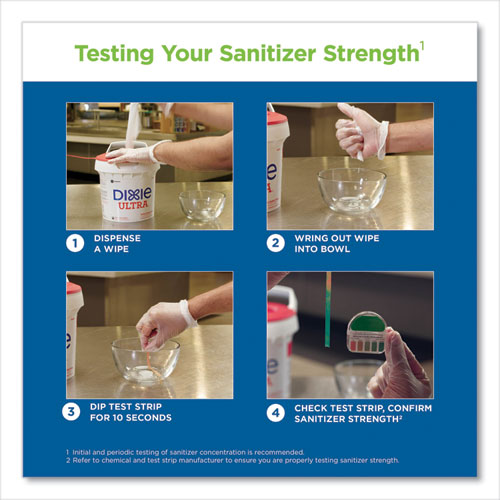 Testing Your Sanitizer Strength$^1$

DIXIE ULTRA

1 DISPENSE A WIPE

2 WRING OUT WIPE INTO BOWL

3 DIP TEST STRIP FOR 10 SECONDS

4 CHECK TEST STRIP, CONFIRM SANITIZER STRENGTH$^2$

1 Initial and periodic testing of sanitizer concentration is recommended.
2 Refer to chemical and test strip manufacturer to ensure you are properly testing sanitizer strength.