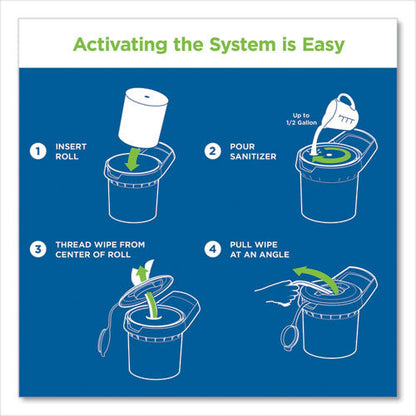 Activating the System is Easy

1 INSERT ROLL

2 POUR SANITIZER

Up to 1/2 Gallon

3 THREAD WIPE FROM CENTER OF ROLL

4 PULL WIPE AT AN ANGLE