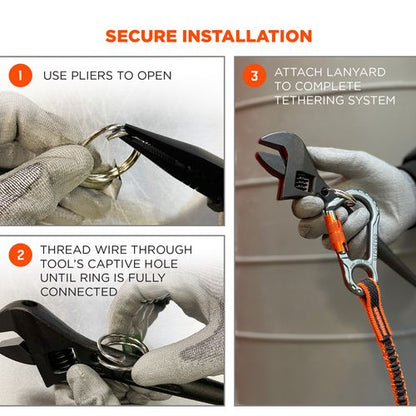 SECURE INSTALLATION

1 USE PLIERS TO OPEN

2 THREAD WIRE THROUGH TOOL'S CAPTIVE HOLE UNTIL RING IS FULLY CONNECTED

3 ATTACH LANYARD TO COMPLETE TETHERING SYSTEM