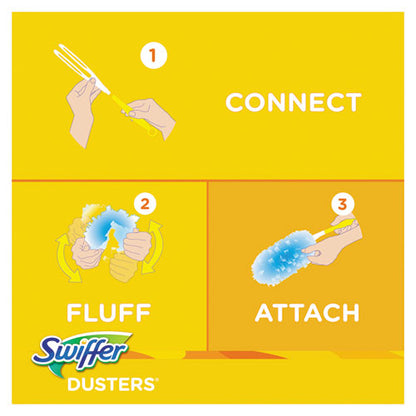 1

CONNECT

2

FLUFF

3

ATTACH

Swiffer

DUSTERS®