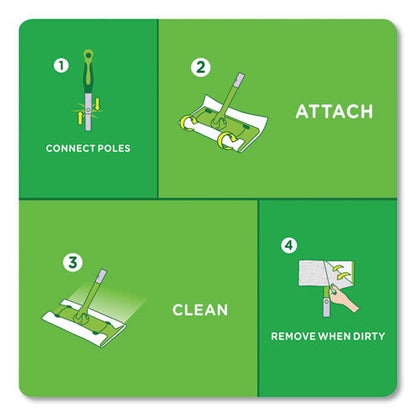 1

CONNECT POLES

2

ATTACH

3

CLEAN

4

REMOVE WHEN DIRTY