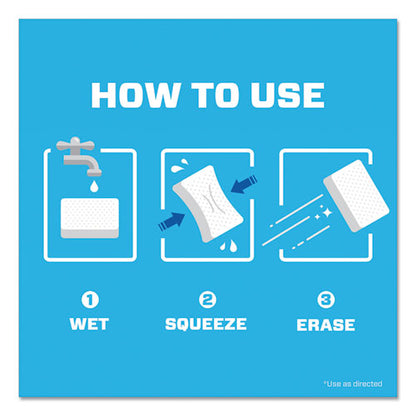 HOW TO USE

1
WET

2
SQUEEZE

3
ERASE

*Use as directed