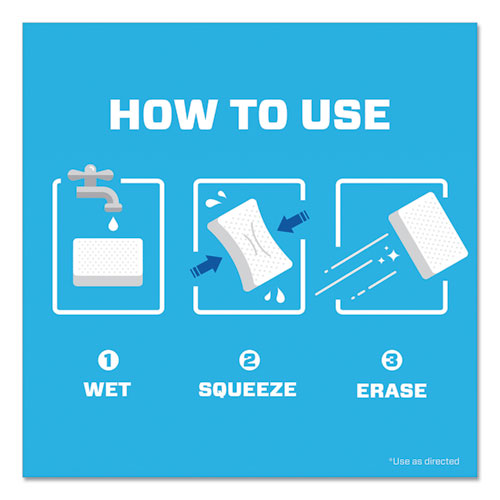 HOW TO USE

1
WET

2
SQUEEZE

3
ERASE

*Use as directed