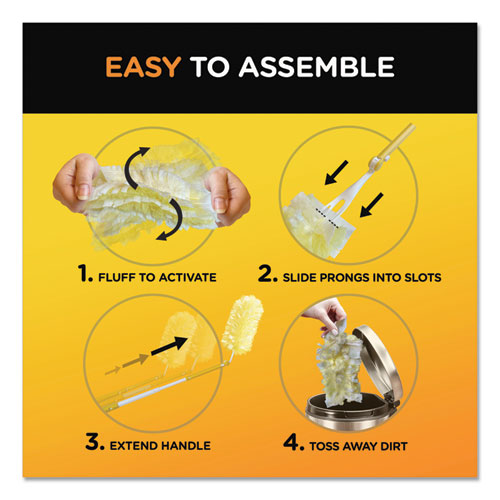 EASY TO ASSEMBLE

1. FLUFF TO ACTIVATE

2. SLIDE PRONGS INTO SLOTS

3. EXTEND HANDLE

4. TOSS AWAY DIRT