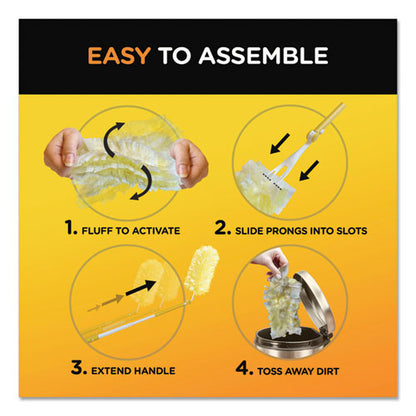 EASY TO ASSEMBLE

1. FLUFF TO ACTIVATE

2. SLIDE PRONGS INTO SLOTS

3. EXTEND HANDLE

4. TOSS AWAY DIRT