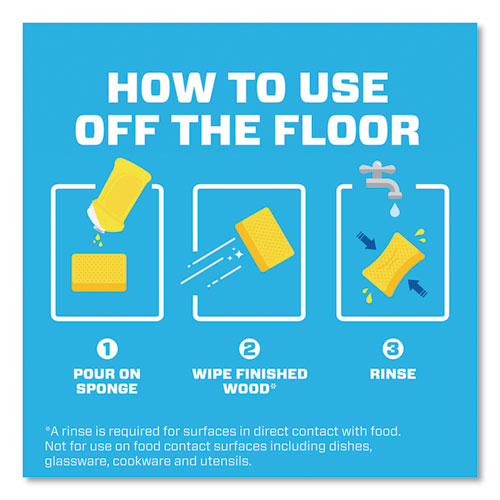 HOW TO USE OFF THE FLOOR

1
POUR ON SPONGE

2
WIPE FINISHED WOOD*

3
RINSE

*A rinse is required for surfaces in direct contact with food. Not for use on food contact surfaces including dishes, glassware, cookware and utensils.