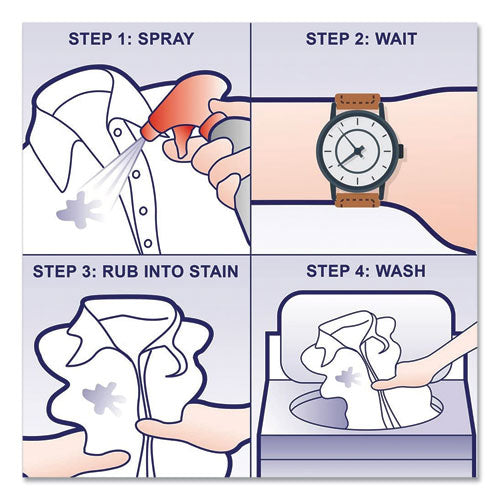 STEP 1: SPRAY

STEP 2: WAIT

STEP 3: RUB INTO STAIN

STEP 4: WASH