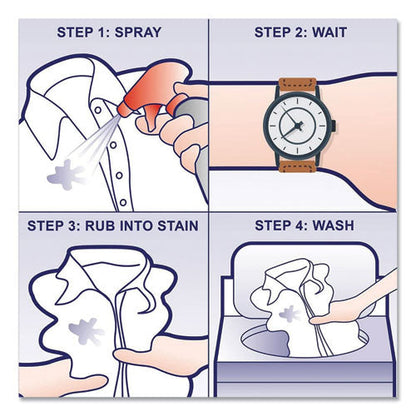 STEP 1: SPRAY

STEP 2: WAIT

STEP 3: RUB INTO STAIN

STEP 4: WASH